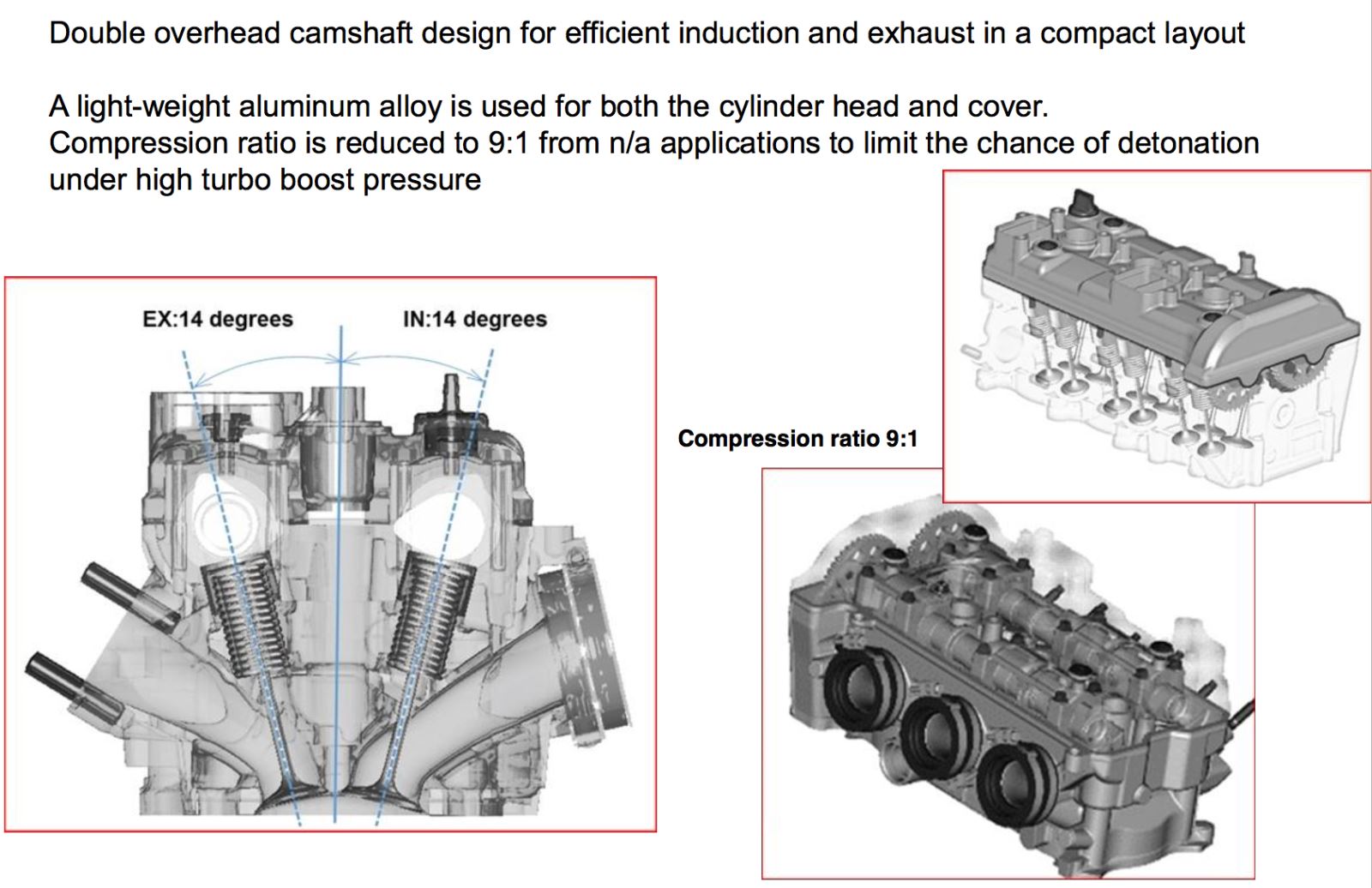 Double overhead camshaft design for efficient induction and exhaust in a compact layout

A light-weight aluminum alloy is used for both the cylinder head and cover.
Compression ratio is reduced to 9:1 from n/a applications to limit the chance of detonation under high turbo boost pressure

EX:14 degrees

IN:14 degrees

Compression ratio 9:1